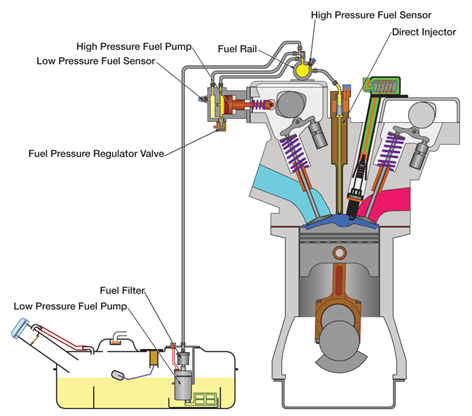 High Pressure Fuel Sensor
Direct Injector
High Pressure Fuel Pump
Fuel Rail
Low Pressure Fuel Sensor
Fuel Pressure Regulator Valve
Fuel Filter
Low Pressure Fuel Pump